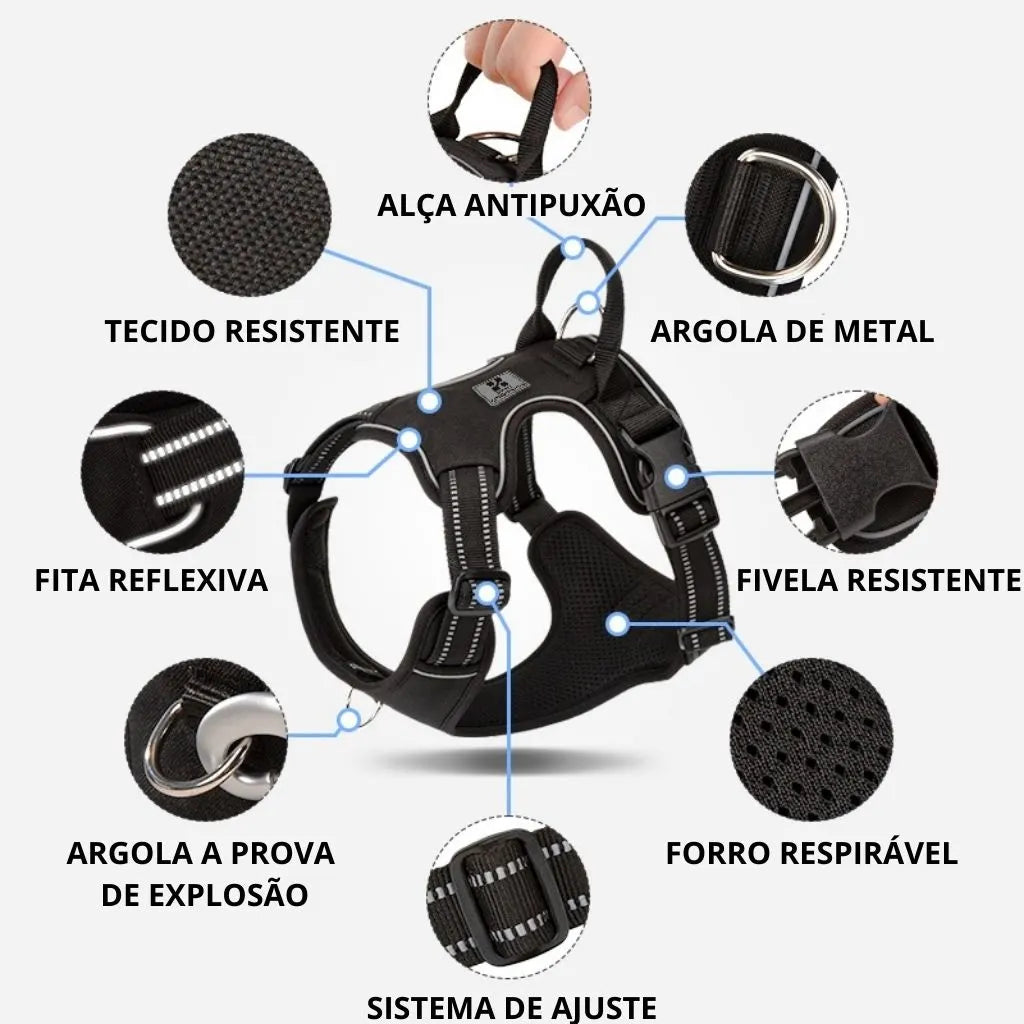 ALÇA ANTIPUXÃO

TECIDO RESISTENTE

ARGOLA DE METAL

FITA REFLEXIVA

FIVELA RESISTENTE

ARGOLA A PROVA DE EXPLOSÃO

FORRO RESPIRÁVEL

SISTEMA DE AJUSTE