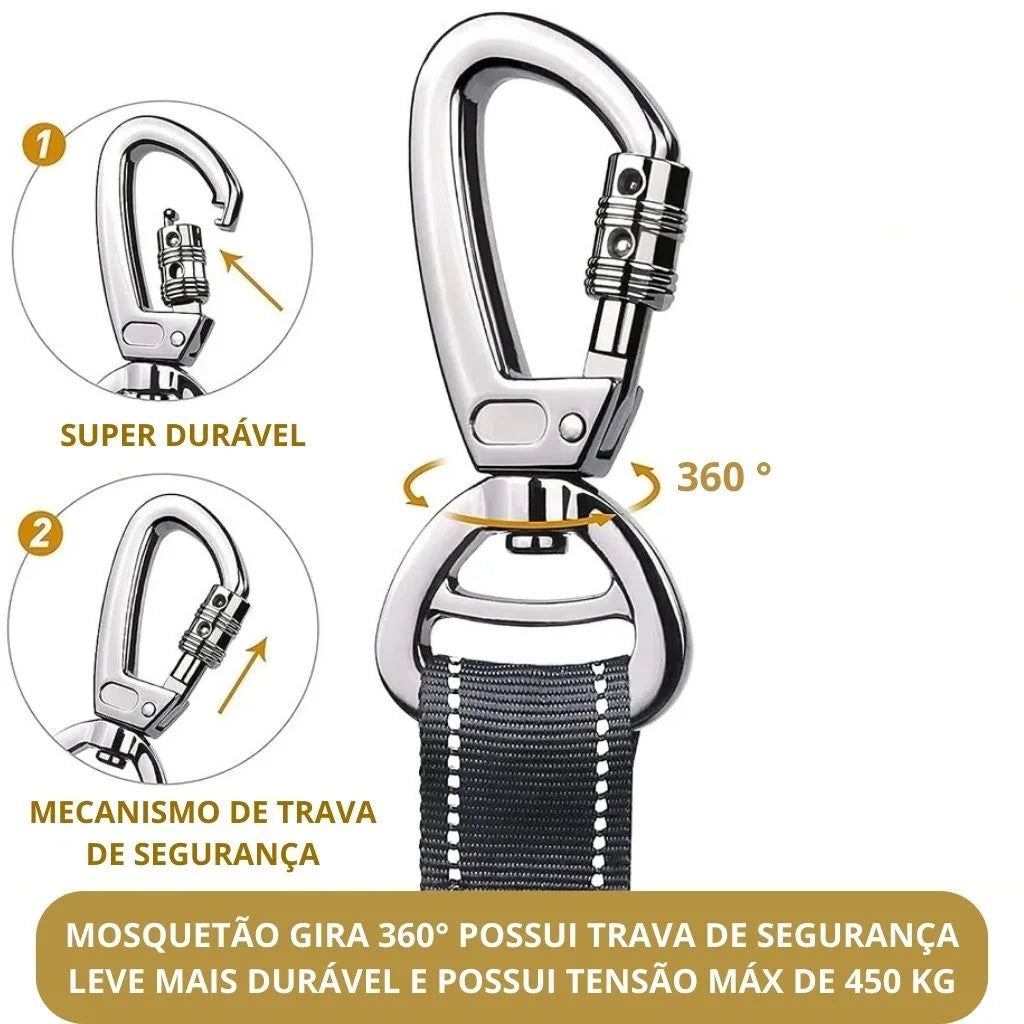 1

SUPER DURÁVEL

2

MECANISMO DE TRAVA DE SEGURANÇA

360 °

MOSQUETÃO GIRA 360° POSSUI TRAVA DE SEGURANÇA LEVE MAIS DURÁVEL E POSSUI TENSÃO MÁX DE 450 KG